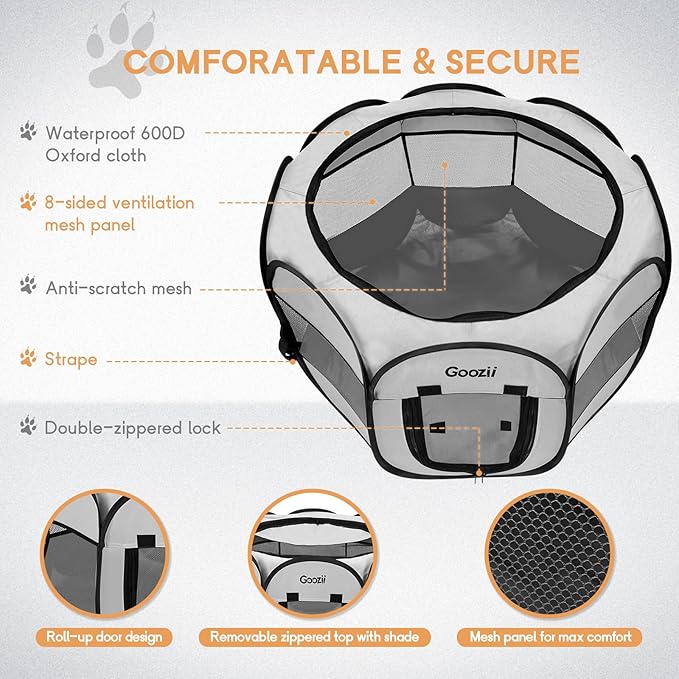 COMFORATABLE & SECURE

Waterproof 600D Oxford cloth

8-sided ventilation mesh panel

Anti-scratch mesh

Strape

Double-zippered lock

Goozii

Goozii

Roll-up door design

Removable zippered top with shade

Mesh panel for max comfort