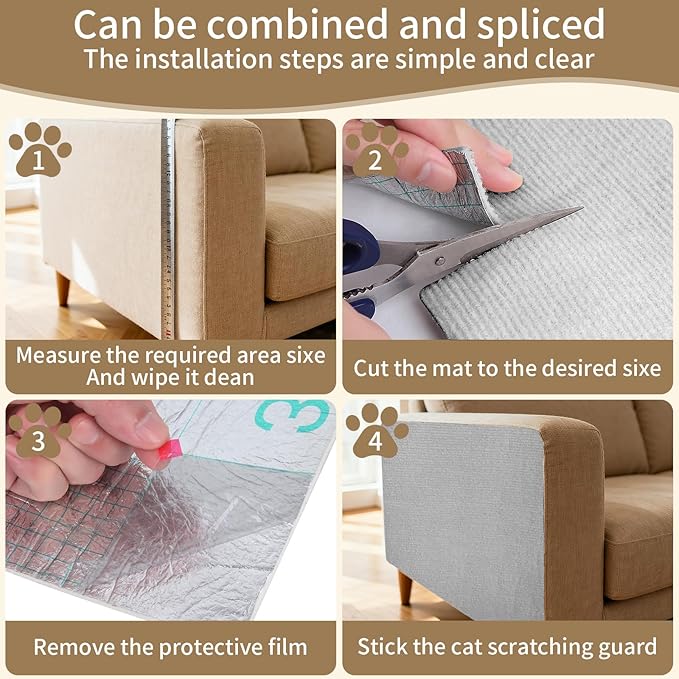 Can be combined and spliced
The installation steps are simple and clear

1

Measure the required area sixe
And wipe it dean

2

Cut the mat to the desired sixe

3

3

Remove the protective film

4

Stick the cat scratching guard