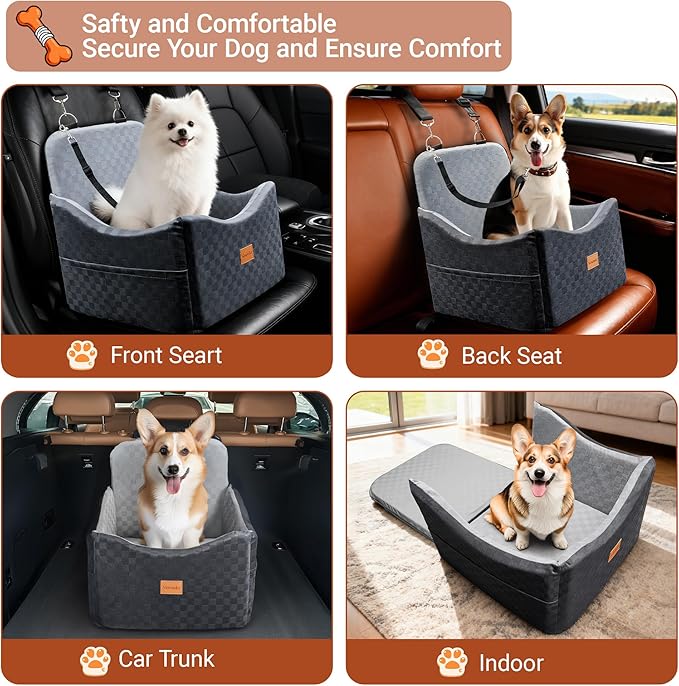 Safty and Comfortable
Secure Your Dog and Ensure Comfort

Front Seart

Back Seat

Car Trunk

Indoor