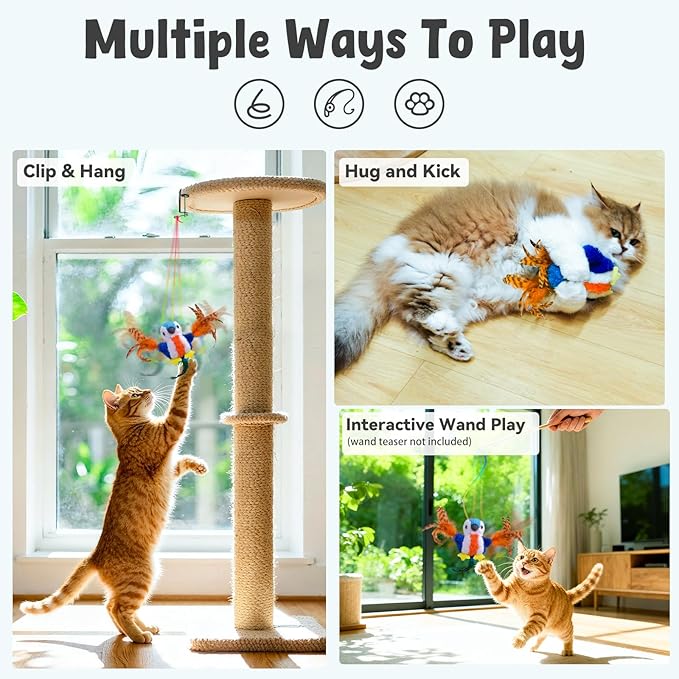 Multiple Ways To Play

Clip & Hang

Hug and Kick

Interactive Wand Play
(wand teaser not included)