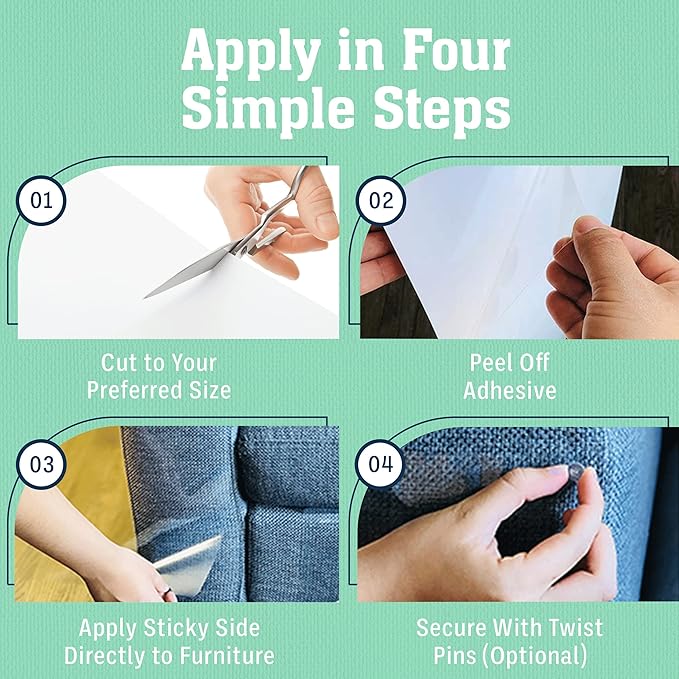 Apply in Four Simple Steps

01

Cut to Your Preferred Size

02

Peel Off Adhesive

03

Apply Sticky Side Directly to Furniture

04

Secure With Twist Pins (Optional)