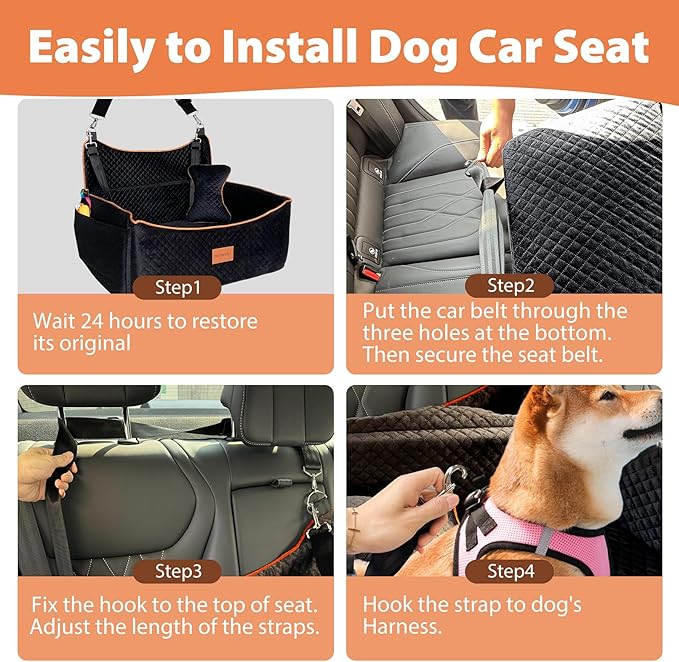 Easily to Install Dog Car Seat

Step1

Wait 24 hours to restore its original

Step2

Put the car belt through the three holes at the bottom. Then secure the seat belt.

Step3

Fix the hook to the top of seat. Adjust the length of the straps.

Step4

Hook the strap to dog's Harness.