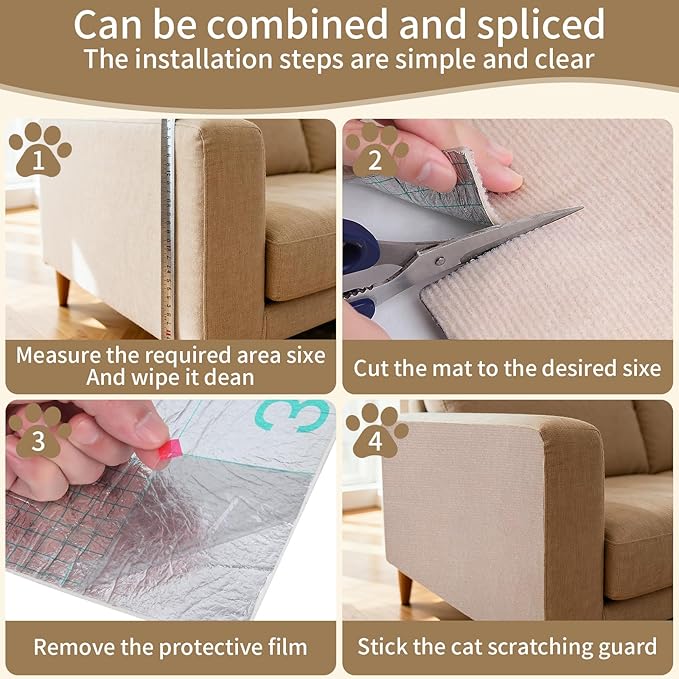 Can be combined and spliced
The installation steps are simple and clear

1

Measure the required area sixe
And wipe it dean

2

Cut the mat to the desired sixe

3

3

Remove the protective film

4

Stick the cat scratching guard