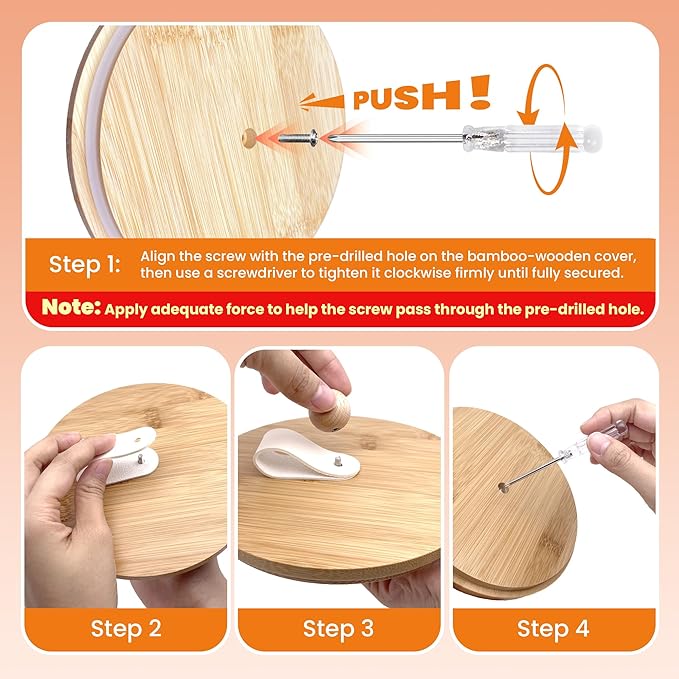 PUSH!

Step 1: Align the screw with the pre-drilled hole on the bamboo-wooden cover, then use a screwdriver to tighten it clockwise firmly until fully secured.

Note: Apply adequate force to help the screw pass through the pre-drilled hole.

Step 2

Step 3

Step 4