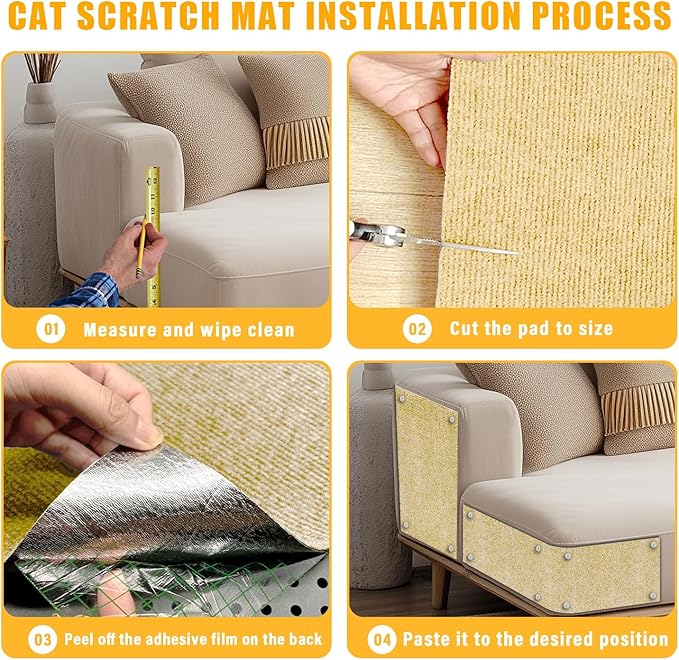 CAT SCRATCH MAT INSTALLATION PROCESS

01 Measure and wipe clean

02 Cut the pad to size

03 Peel off the adhesive film on the back

04 Paste it to the desired position