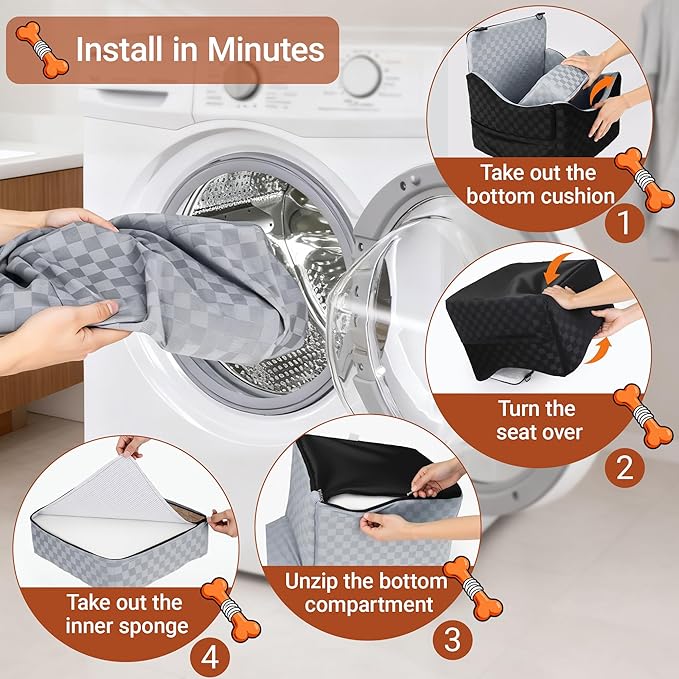 Install in Minutes

Take out the bottom cushion

1

Turn the seat over

2

Unzip the bottom compartment

3

Take out the inner sponge

4