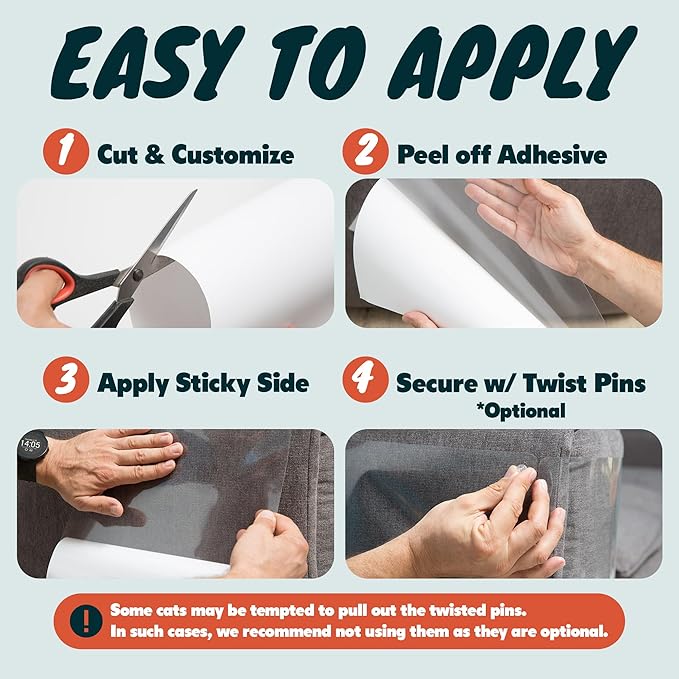 EASY TO APPLY

1 Cut & Customize

2 Peel off Adhesive

3 Apply Sticky Side

4 Secure w/ Twist Pins
*Optional

14:05

! Some cats may be tempted to pull out the twisted pins.
In such cases, we recommend not using them as they are optional.