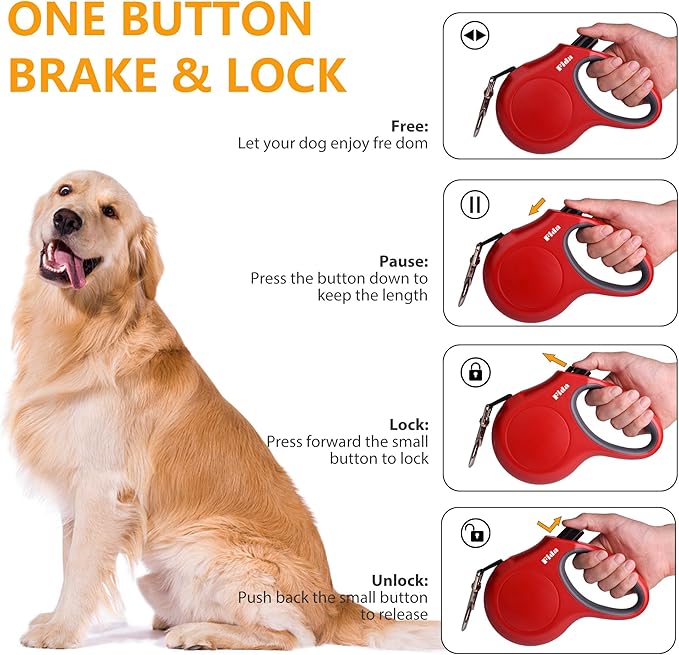 ONE BUTTON BRAKE & LOCK

Free:
Let your dog enjoy fre dom

Fida

Pause:
Press the button down to keep the length

Fida

Lock:
Press forward the small button to lock

Fida

Unlock:
Push back the small button to release

Fida