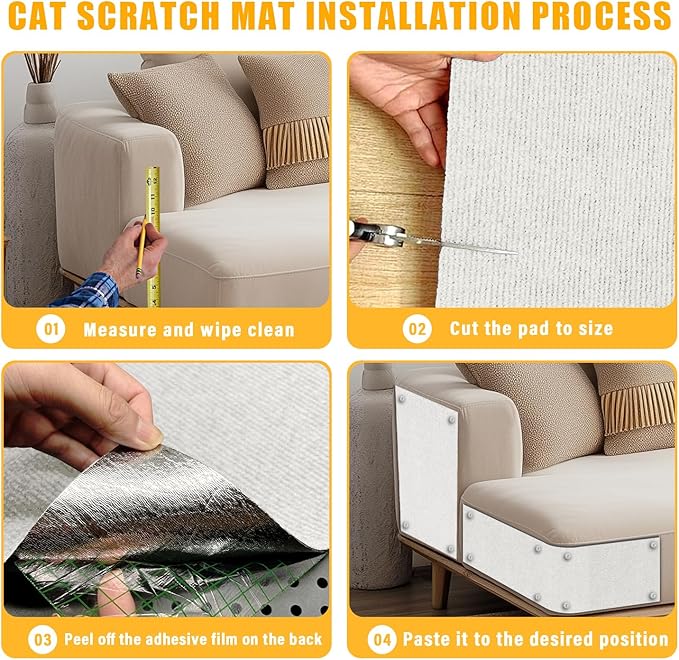 CAT SCRATCH MAT INSTALLATION PROCESS

01 Measure and wipe clean

02 Cut the pad to size

03 Peel off the adhesive film on the back

04 Paste it to the desired position