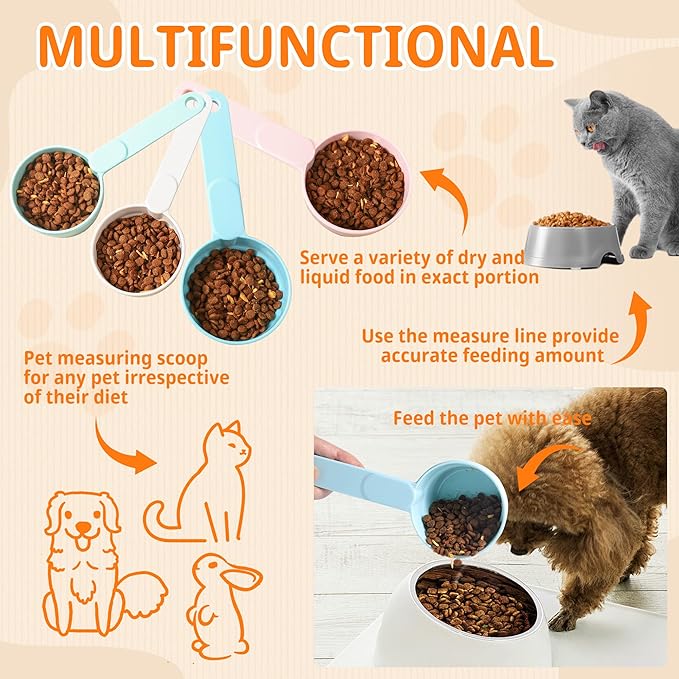 MULTIFUNCTIONAL

Serve a variety of dry and liquid food in exact portion

Use the measure line provide accurate feeding amount

Pet measuring scoop for any pet irrespective of their diet

Feed the pet with ease