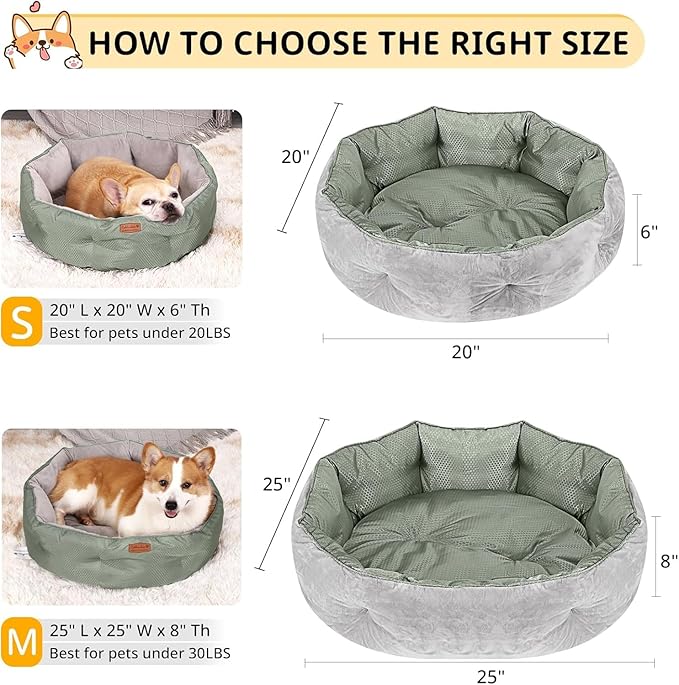 HOW TO CHOOSE THE RIGHT SIZE

20"

6"

20"

S

20" L x 20" W x 6" Th
Best for pets under 20LBS

25"

8"

25"

M

25" L x 25" W x 8" Th
Best for pets under 30LBS