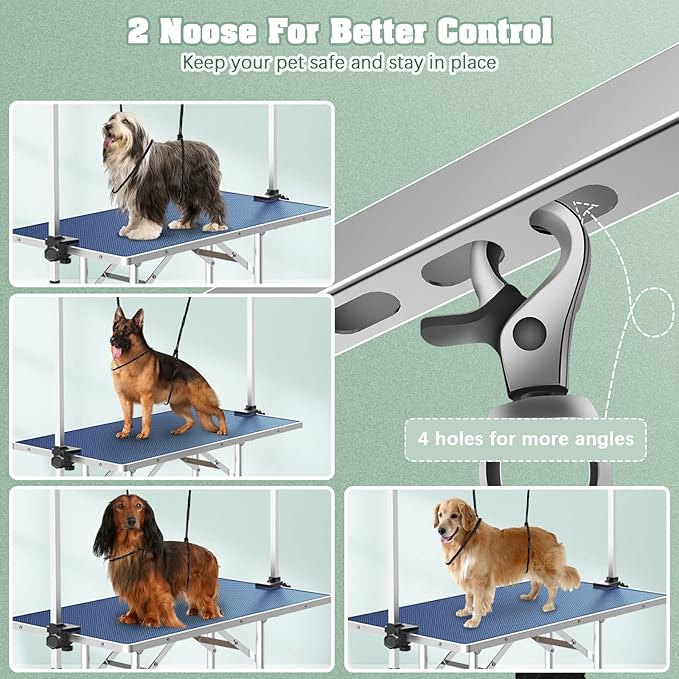 2 Noose For Better Control

Keep your pet safe and stay in place

4 holes for more angles