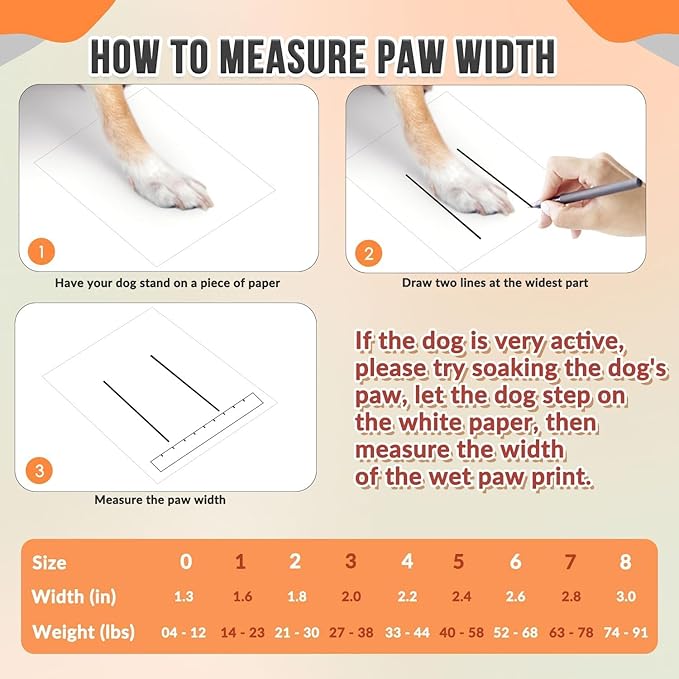 HOW TO MEASURE PAW WIDTH

1

Have your dog stand on a piece of paper

2

Draw two lines at the widest part

3

Measure the paw width

If the dog is very active, please try soaking the dog's paw, let the dog step on the white paper, then measure the width of the wet paw print.

| Size | 0 | 1 | 2 | 3 | 4 | 5 | 6 | 7 | 8 |
|---|---|---|---|---|---|---|---|---|---|
| Width (in) | 1.3 | 1.6 | 1.8 | 2.0 | 2.2 | 2.4 | 2.6 | 2.8 | 3.0 |
| Weight (lbs) | 04 - 12 | 14 - 23 | 21 - 30 | 27 - 38 | 33 - 44 | 40 - 58 | 52 - 68 | 63 - 78 | 74 - 91 |