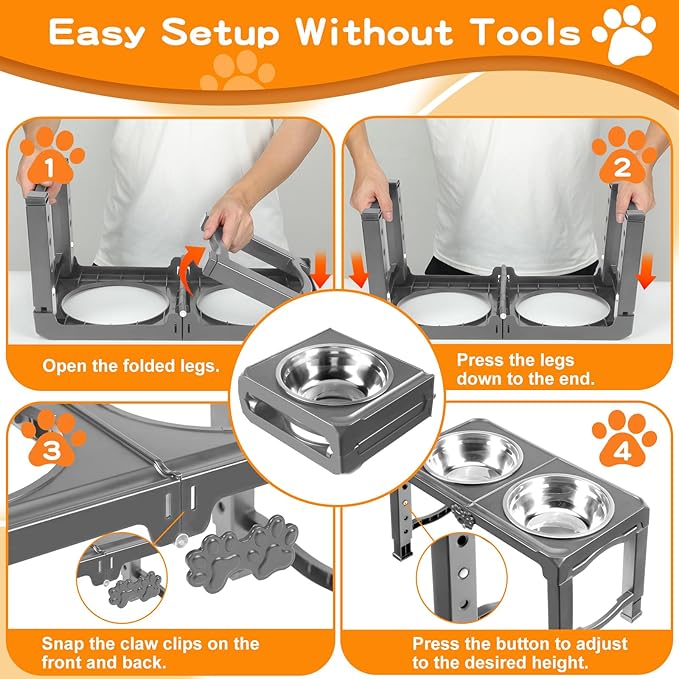 Easy Setup Without Tools

1

Open the folded legs.

2

Press the legs down to the end.

3

Snap the claw clips on the front and back.

4

Press the button to adjust to the desired height.