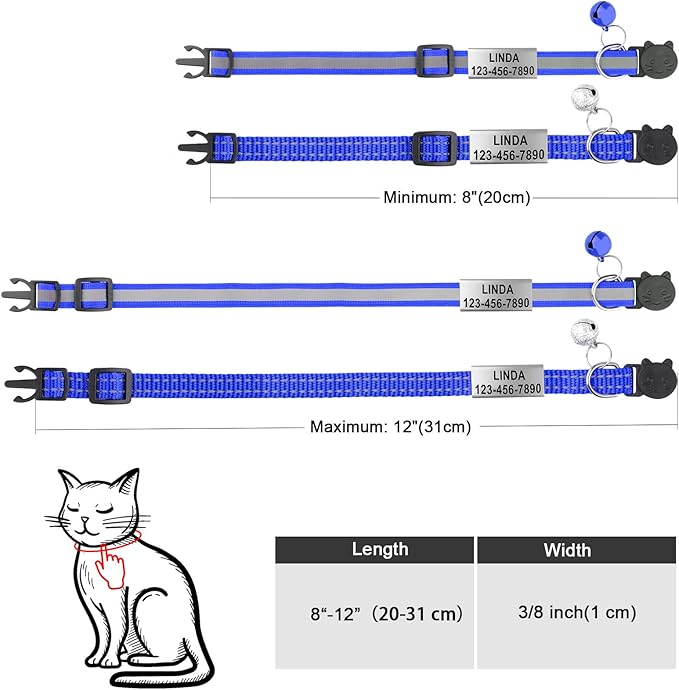 LINDA
123-456-7890

LINDA
123-456-7890

Minimum: 8"(20cm)

LINDA
123-456-7890

LINDA
123-456-7890

Maximum: 12"(31cm)

| Length | Width |
|---|---|
| 8“-12” (20-31 cm) | 3/8 inch(1 cm) |