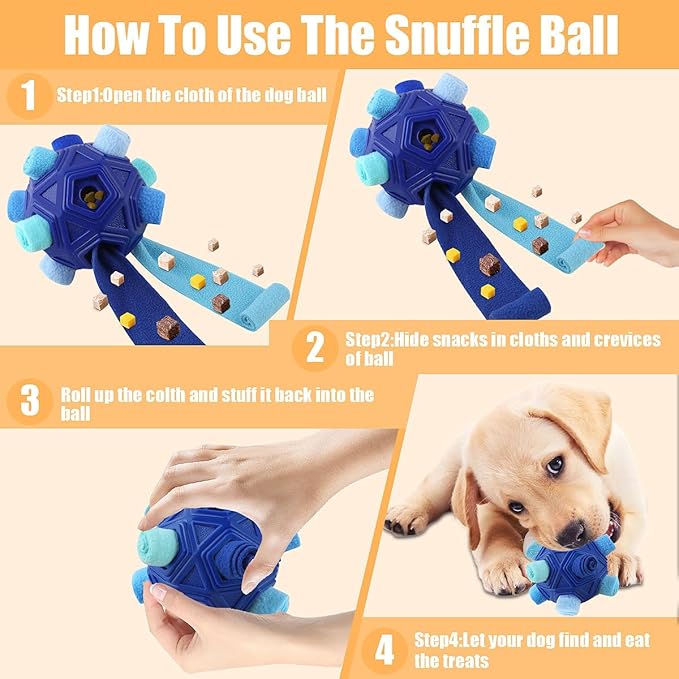 How To Use The Snuffle Ball

1 Step1:Open the cloth of the dog ball

2 Step2:Hide snacks in cloths and crevices of ball

3 Roll up the colth and stuff it back into the ball

4 Step4:Let your dog find and eat the treats