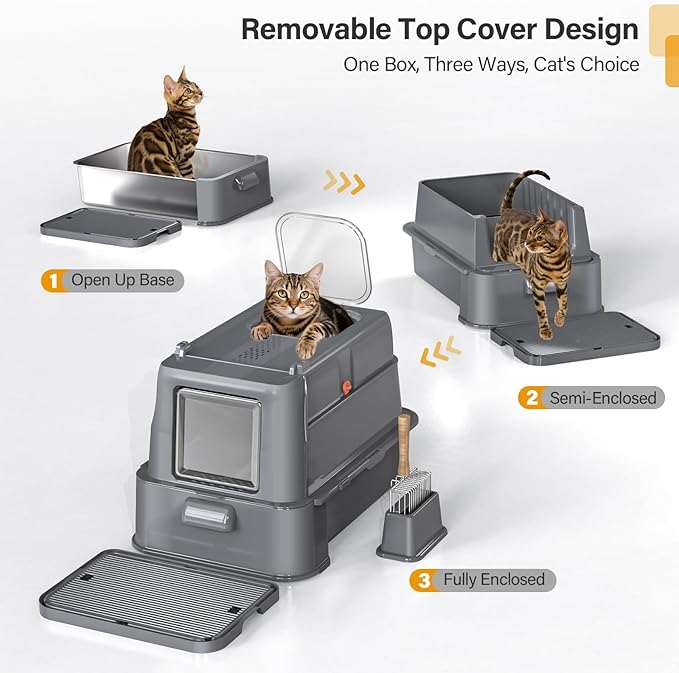 Removable Top Cover Design

One Box, Three Ways, Cat's Choice

1 Open Up Base

2 Semi-Enclosed

3 Fully Enclosed