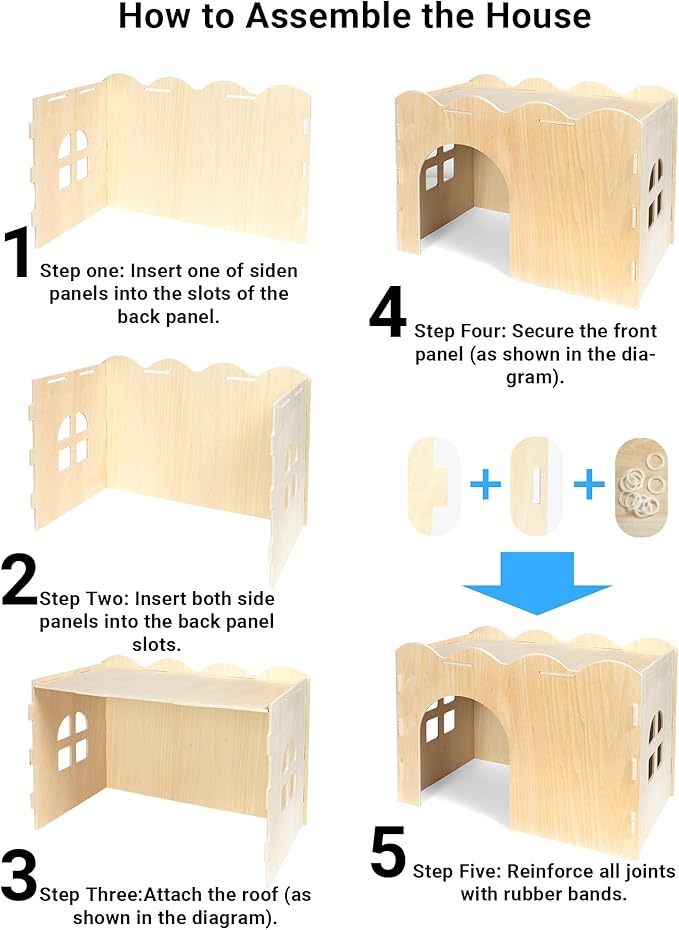 How to Assemble the House

1 Step one: Insert one of siden panels into the slots of the back panel.

2 Step Two: Insert both side panels into the back panel slots.

3 Step Three:Attach the roof (as shown in the diagram).

4 Step Four: Secure the front panel (as shown in the diagram).

+ +

5 Step Five: Reinforce all joints with rubber bands.