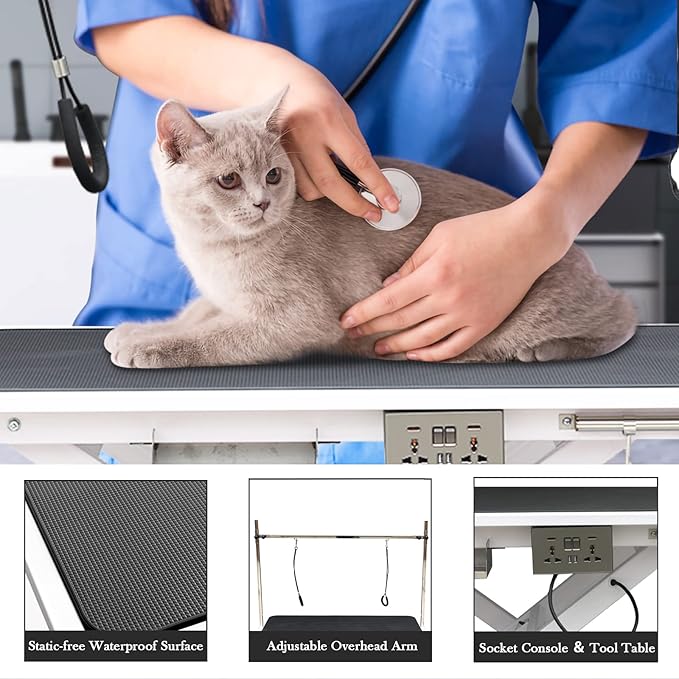 Static-free Waterproof Surface

Adjustable Overhead Arm

Socket Console & Tool Table