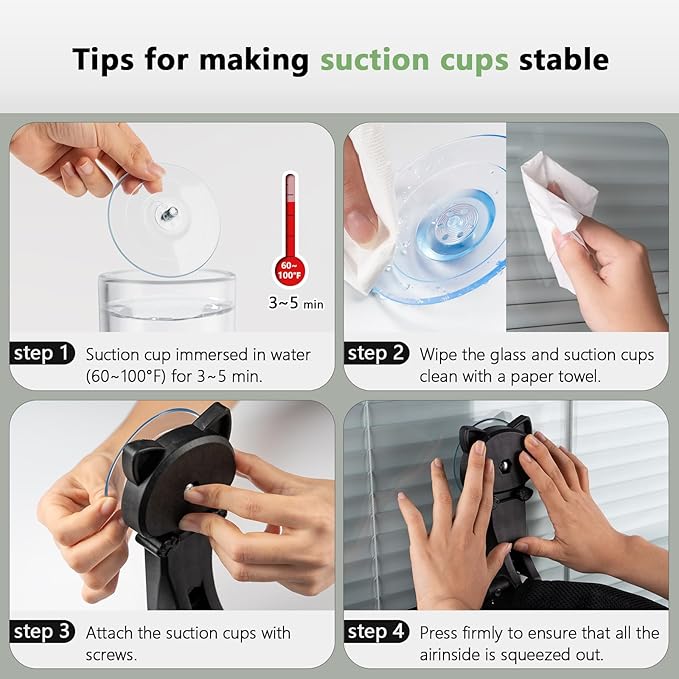 Tips for making suction cups stable

60~100°F

3~5 min

step 1 Suction cup immersed in water (60~100°F) for 3~5 min.

step 2 Wipe the glass and suction cups clean with a paper towel.

step 3 Attach the suction cups with screws.

step 4 Press firmly to ensure that all the airinside is squeezed out.