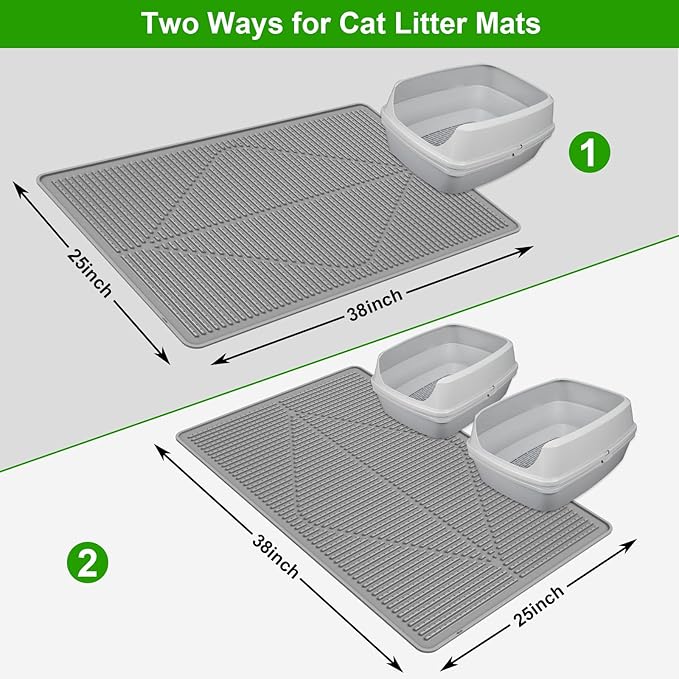 Two Ways for Cat Litter Mats

1

25inch

38inch

2

38inch

25inch