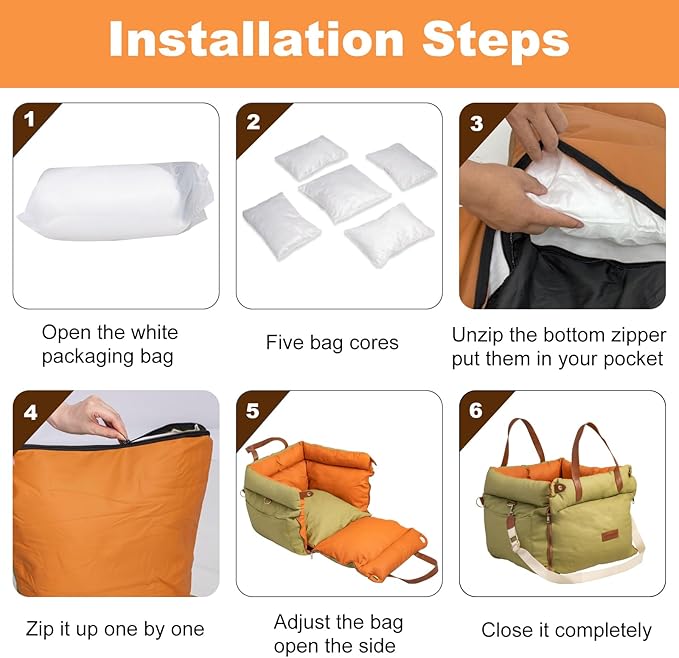 Installation Steps

1

Open the white packaging bag

2

Five bag cores

3

Unzip the bottom zipper put them in your pocket

4

Zip it up one by one

5

Adjust the bag open the side

6

Close it completely