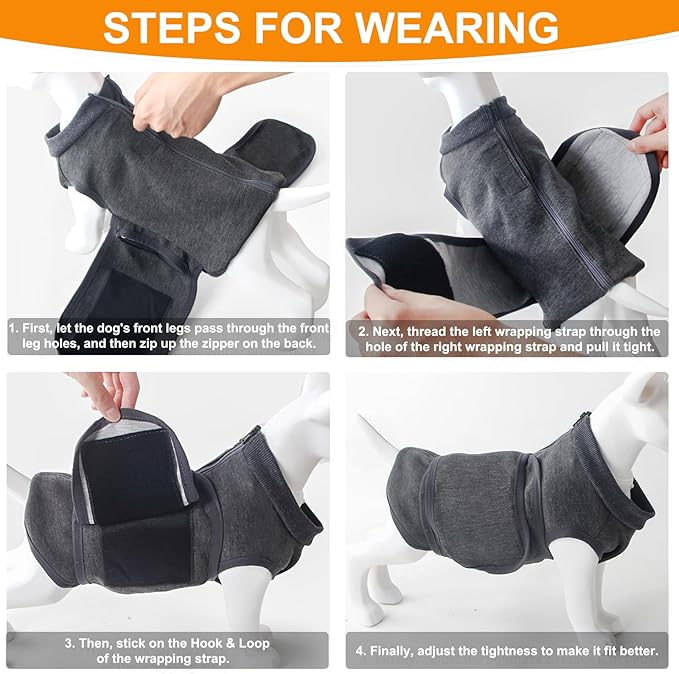 STEPS FOR WEARING

1. First, let the dog's front legs pass through the front leg holes, and then zip up the zipper on the back.

2. Next, thread the left wrapping strap through the hole of the right wrapping strap and pull it tight.

3. Then, stick on the Hook & Loop of the wrapping strap.

4. Finally, adjust the tightness to make it fit better.