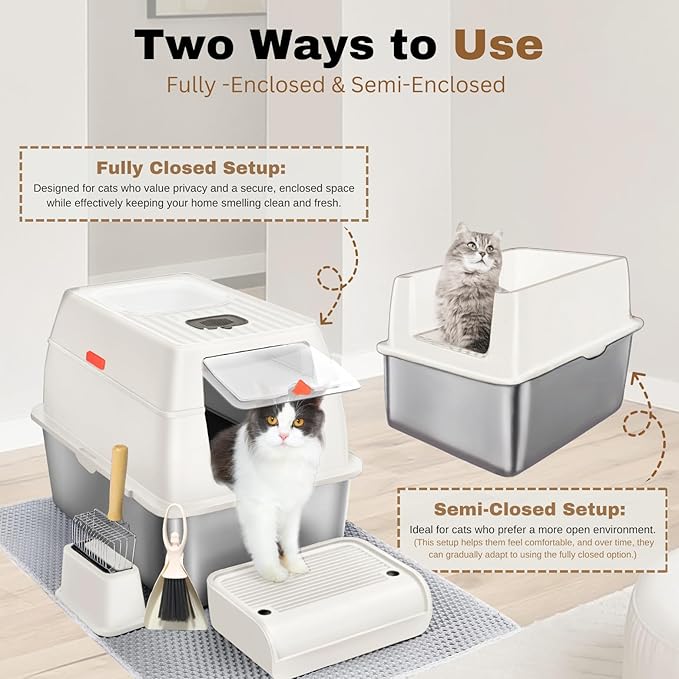 Two Ways to Use
Fully -Enclosed & Semi-Enclosed

Fully Closed Setup:
Designed for cats who value privacy and a secure, enclosed space while effectively keeping your home smelling clean and fresh.

Semi-Closed Setup:
Ideal for cats who prefer a more open environment. (This setup helps them feel comfortable, and over time, they can gradually adapt to using the fully closed option.)