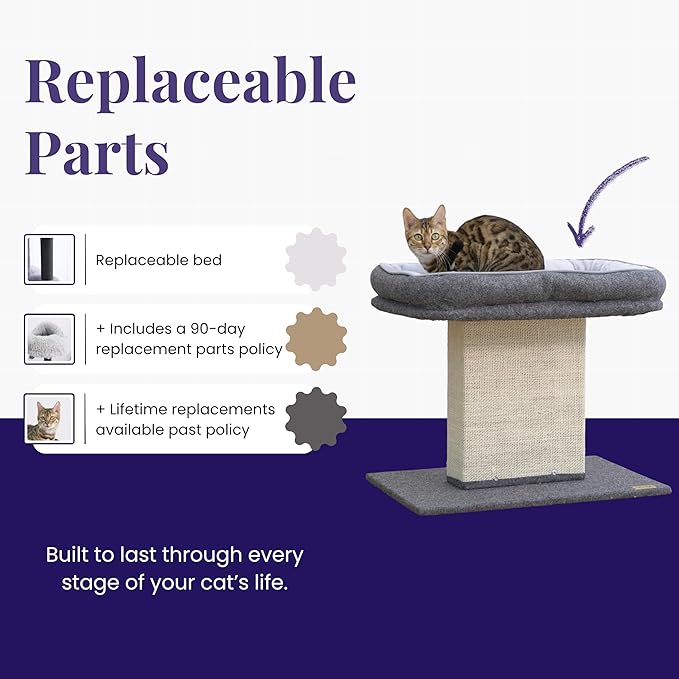 Replaceable Parts

Replaceable bed

+ Includes a 90-day replacement parts policy

+ Lifetime replacements available past policy

Built to last through every stage of your cat's life.