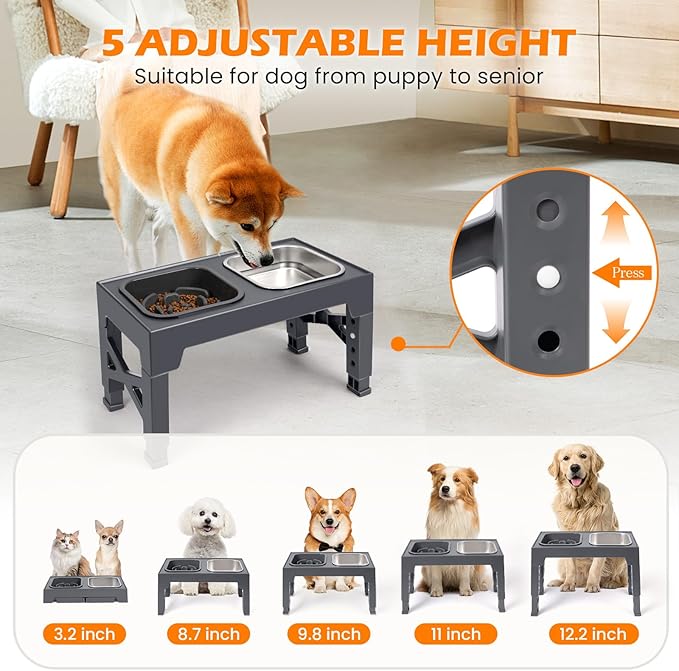 5 ADJUSTABLE HEIGHT
Suitable for dog from puppy to senior

Press

3.2 inch
8.7 inch
9.8 inch
11 inch
12.2 inch