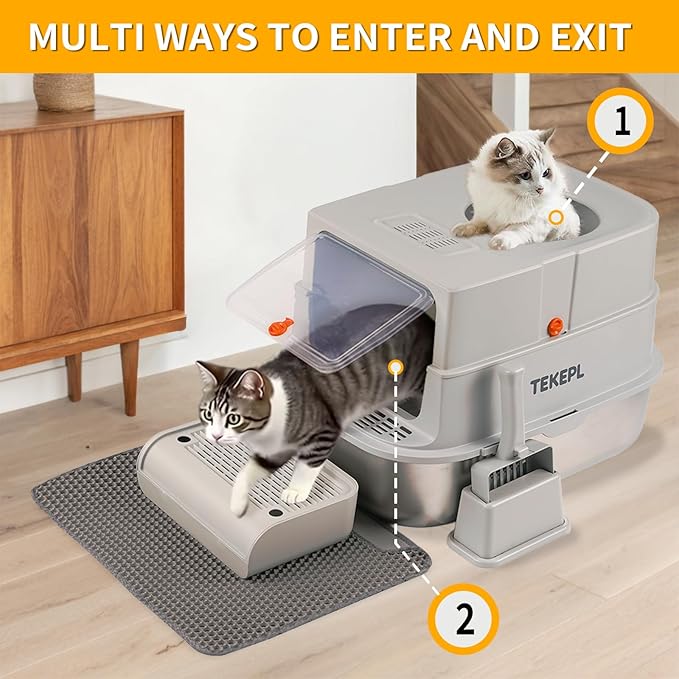 MULTI WAYS TO ENTER AND EXIT

1

TEKEPL

2