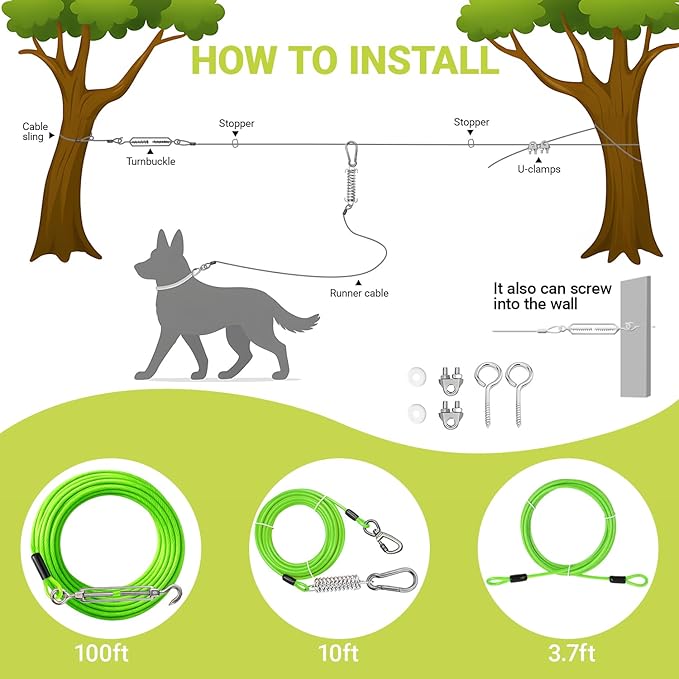 HOW TO INSTALL

Cable sling

Turnbuckle

Stopper

Stopper

U-clamps

Runner cable

It also can screw into the wall

100ft

10ft

3.7ft