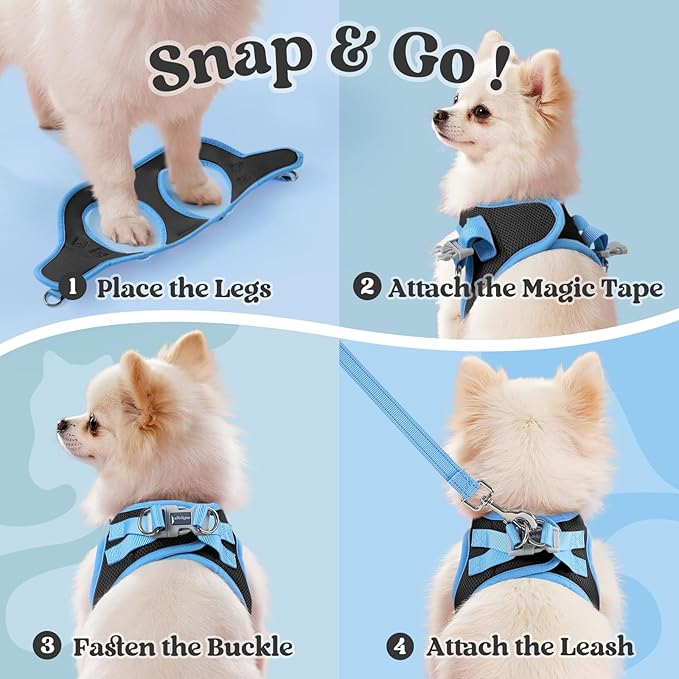 Snap & Go !

1 Place the Legs

2 Attach the Magic Tape

3 Fasten the Buckle

4 Attach the Leash