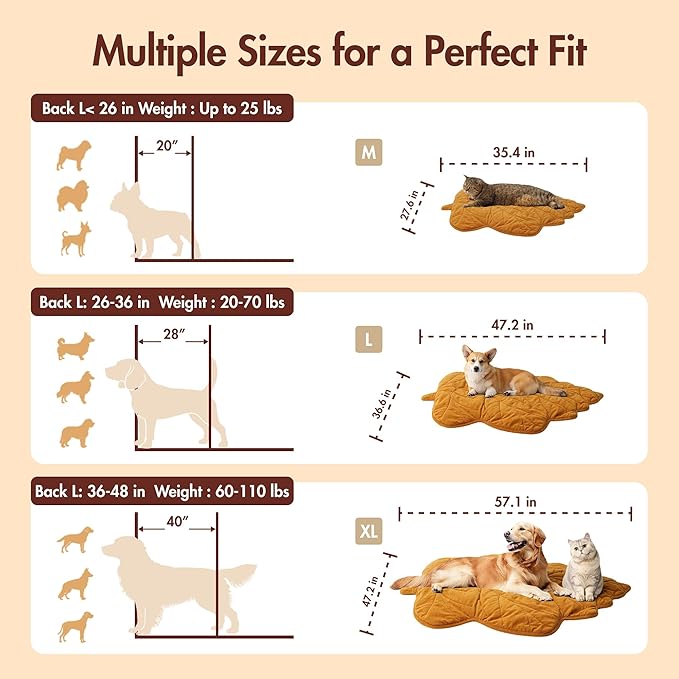 Multiple Sizes for a Perfect Fit

Back L< 26 in Weight : Up to 25 lbs

20"

M

35.4 in

27.6 in

Back L: 26-36 in Weight : 20-70 lbs

28"

L

47.2 in

36.6 in

Back L: 36-48 in Weight : 60-110 lbs

40"

XL

57.1 in

47.2 in