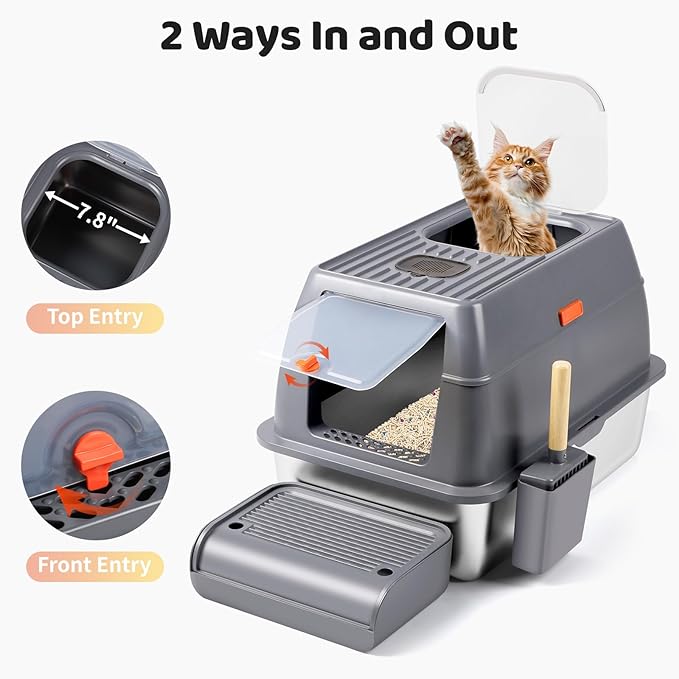 2 Ways In and Out

7.8"

Top Entry

Front Entry