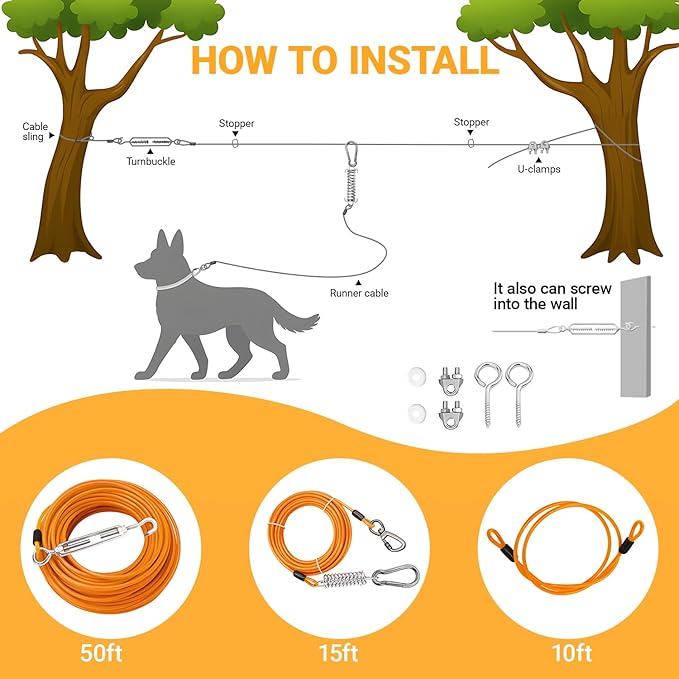 HOW TO INSTALL

Cable sling

Turnbuckle

Stopper

Stopper

U-clamps

Runner cable

It also can screw into the wall

50ft

15ft

10ft