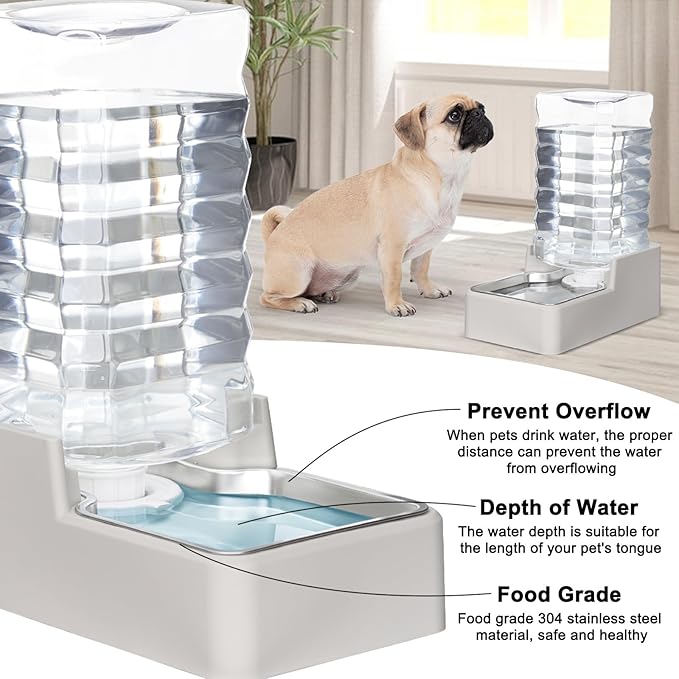 Prevent Overflow

When pets drink water, the proper distance can prevent the water from overflowing

Depth of Water

The water depth is suitable for the length of your pet's tongue

Food Grade

Food grade 304 stainless steel material, safe and healthy