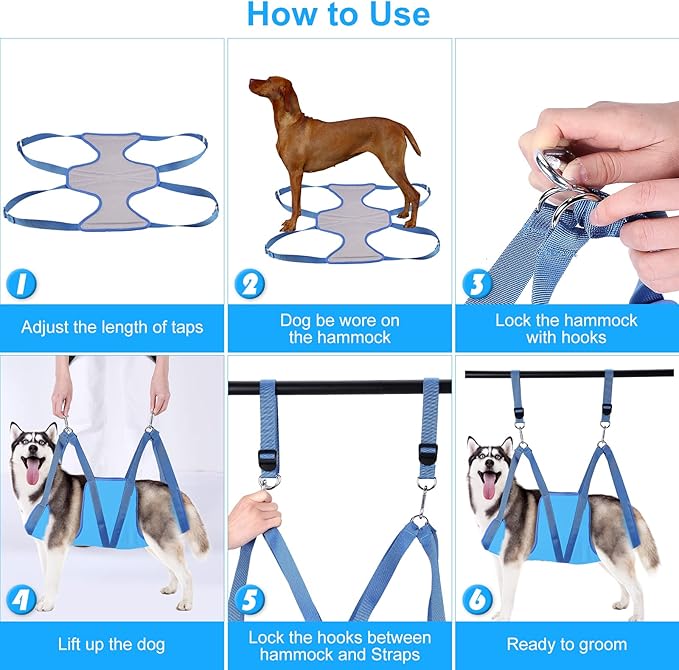 How to Use

1

Adjust the length of taps

2

Dog be wore on the hammock

3

Lock the hammock with hooks

4

Lift up the dog

5

Lock the hooks between hammock and Straps

6

Ready to groom