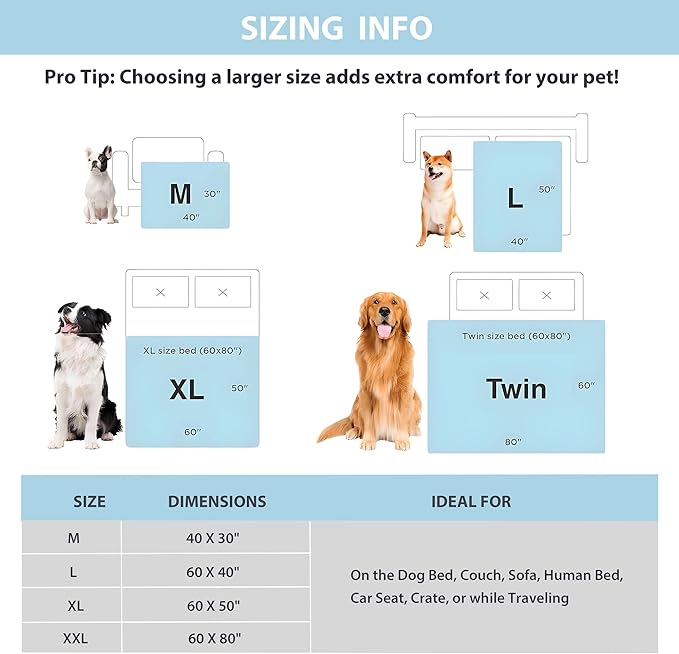 SIZING INFO

Pro Tip: Choosing a larger size adds extra comfort for your pet!

M 30" 40"

L 50" 40"

XL size bed (60x80")
XL 50" 60"

Twin size bed (60x80")
Twin 60" 80"

| SIZE | DIMENSIONS | IDEAL FOR |
|---|---|---|
| M | 40 X 30" | On the Dog Bed, Couch, Sofa, Human Bed, Car Seat, Crate, or while Traveling |
| L | 60 X 40" | |
| XL | 60 X 50" | |
| XXL | 60 X 80" | |