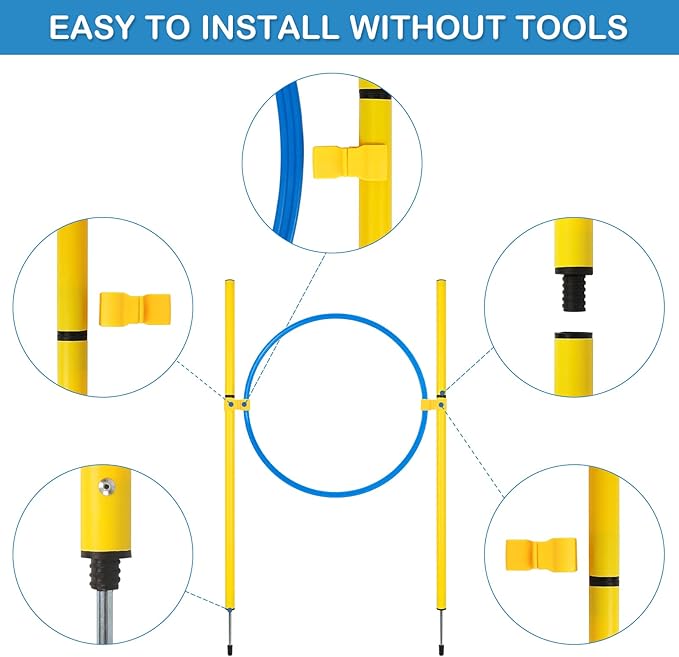 EASY TO INSTALL WITHOUT TOOLS