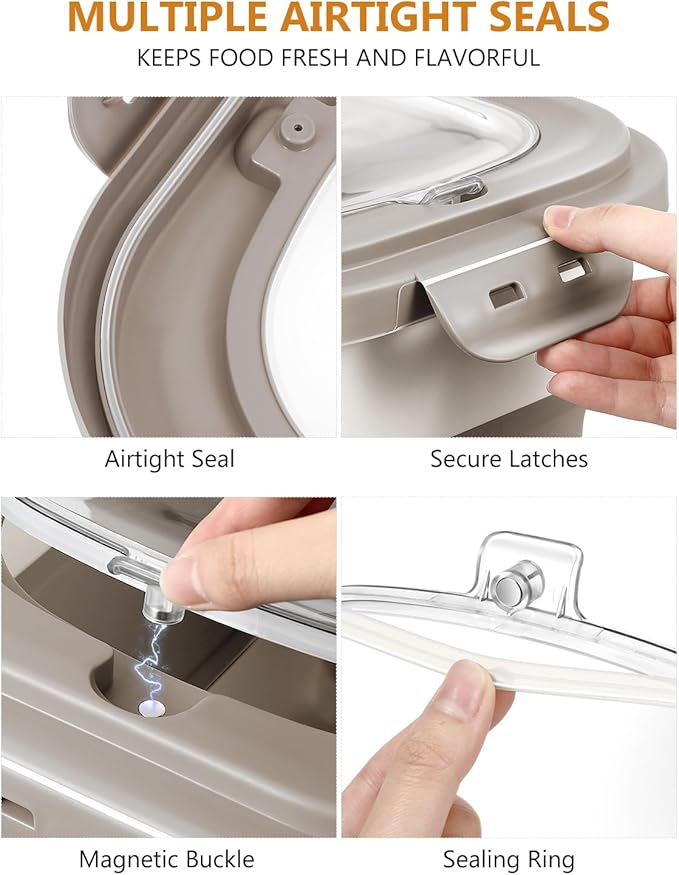 MULTIPLE AIRTIGHT SEALS

KEEPS FOOD FRESH AND FLAVORFUL

Airtight Seal

Secure Latches

Magnetic Buckle

Sealing Ring