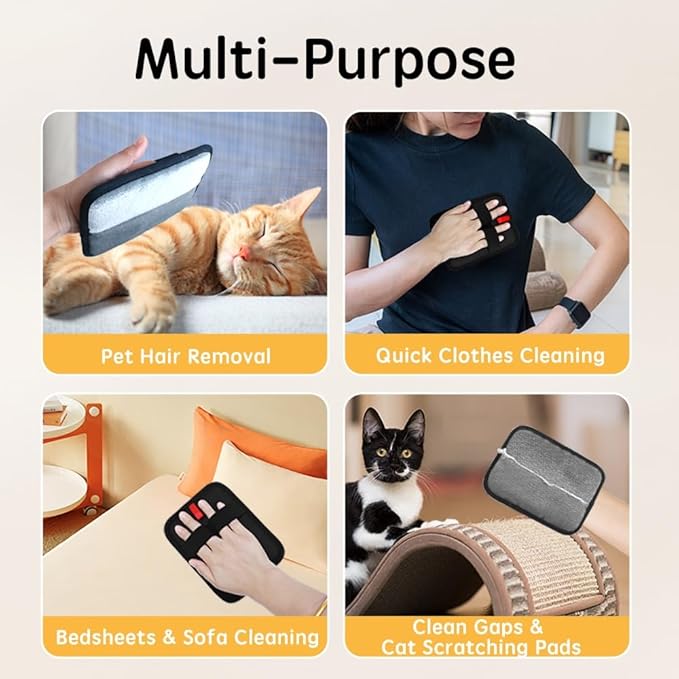 Multi-Purpose

Pet Hair Removal

Quick Clothes Cleaning

Bedsheets & Sofa Cleaning

Clean Gaps & Cat Scratching Pads