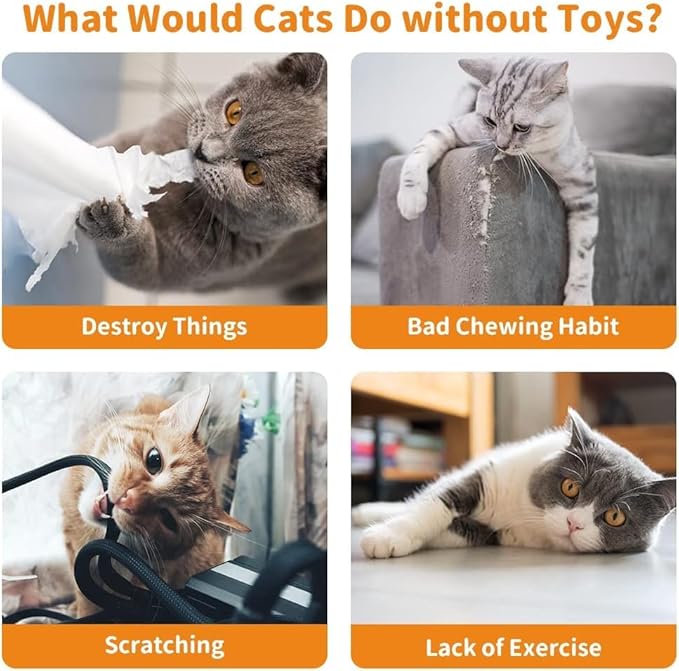 What Would Cats Do without Toys?

Destroy Things

Bad Chewing Habit

Scratching

Lack of Exercise