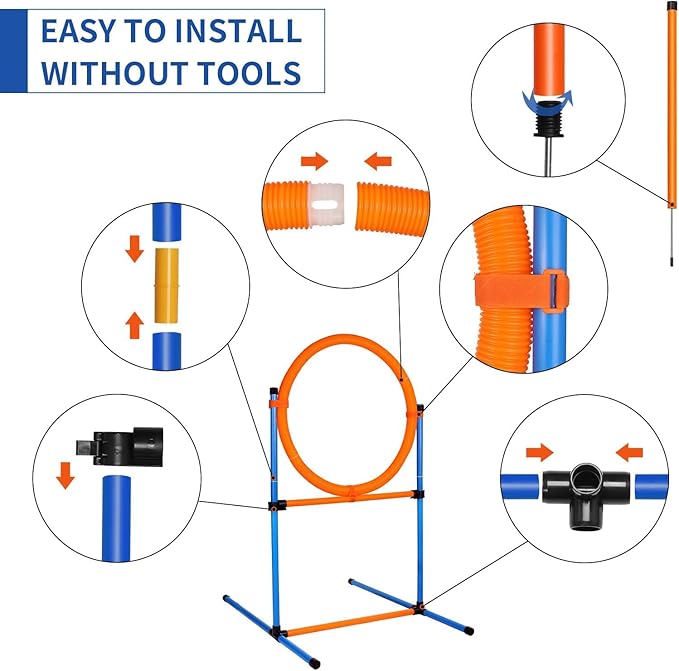 EASY TO INSTALL WITHOUT TOOLS