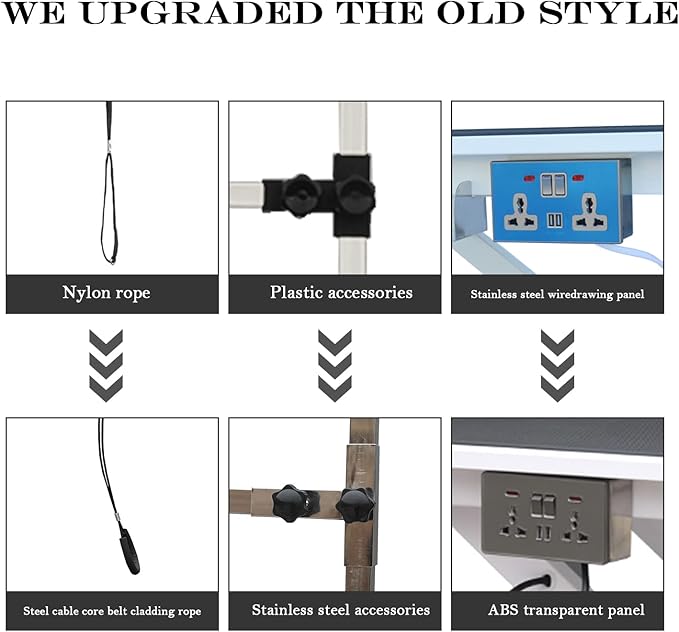 WE UPGRADED THE OLD STYLE

Nylon rope

Plastic accessories

Stainless steel wiredrawing panel

Steel cable core belt cladding rope

Stainless steel accessories

ABS transparent panel