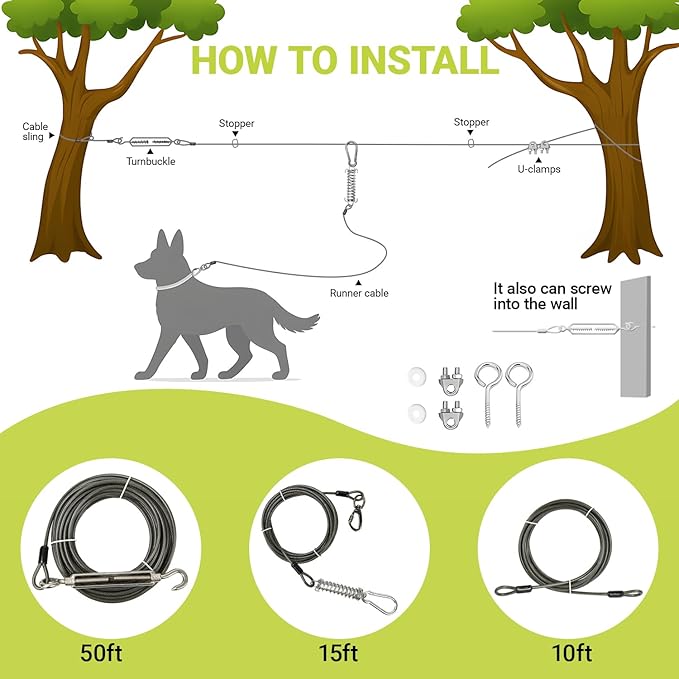 HOW TO INSTALL

Cable sling

Turnbuckle

Stopper

Stopper

U-clamps

Runner cable

It also can screw into the wall

50ft

15ft

10ft