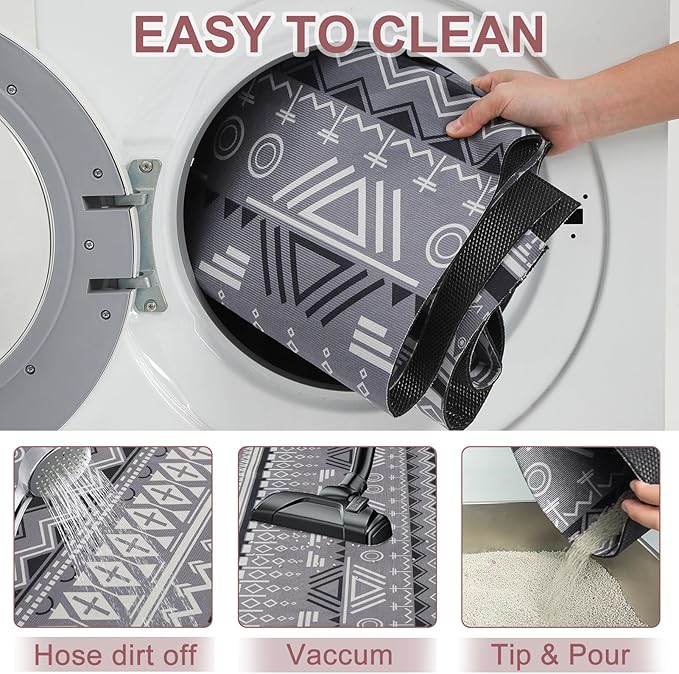 EASY TO CLEAN

Hose dirt off

Vaccum

Tip & Pour