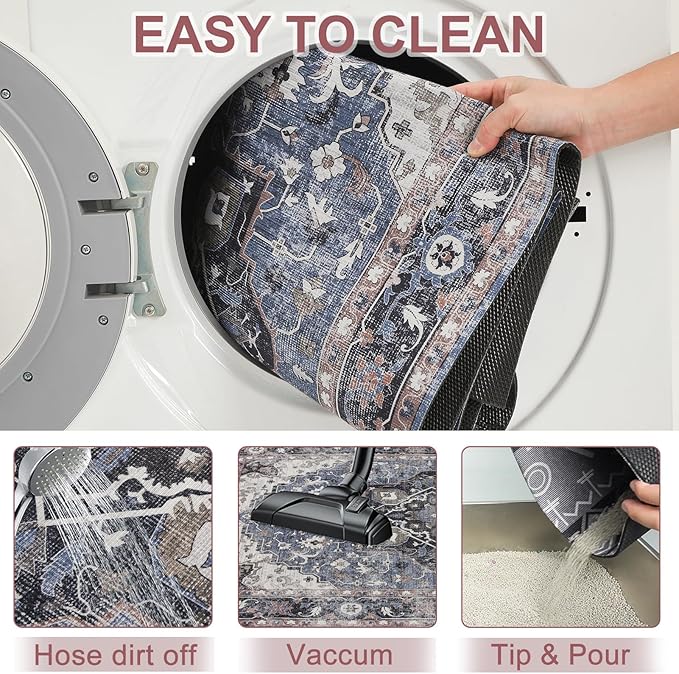 EASY TO CLEAN

Hose dirt off

Vaccum

Tip & Pour