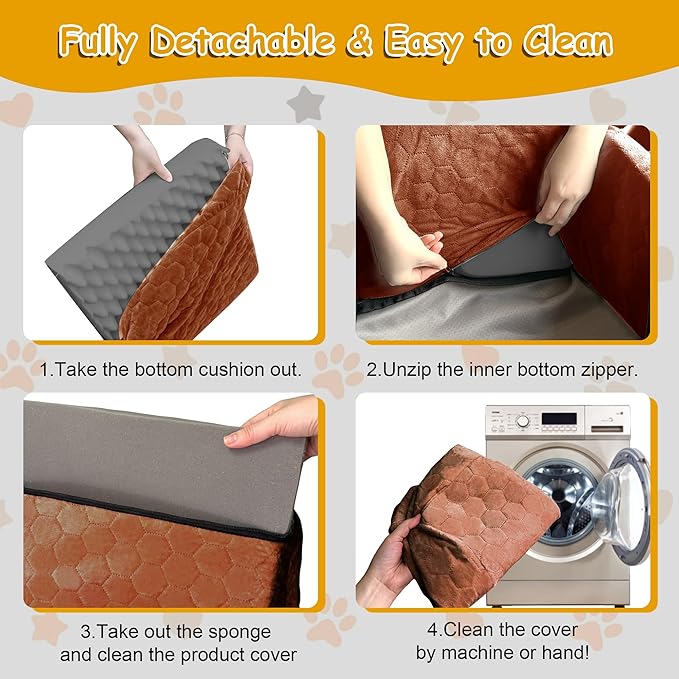 Fully Detachable & Easy to Clean

1.Take the bottom cushion out.

2.Unzip the inner bottom zipper.

3.Take out the sponge and clean the product cover

4.Clean the cover by machine or hand!