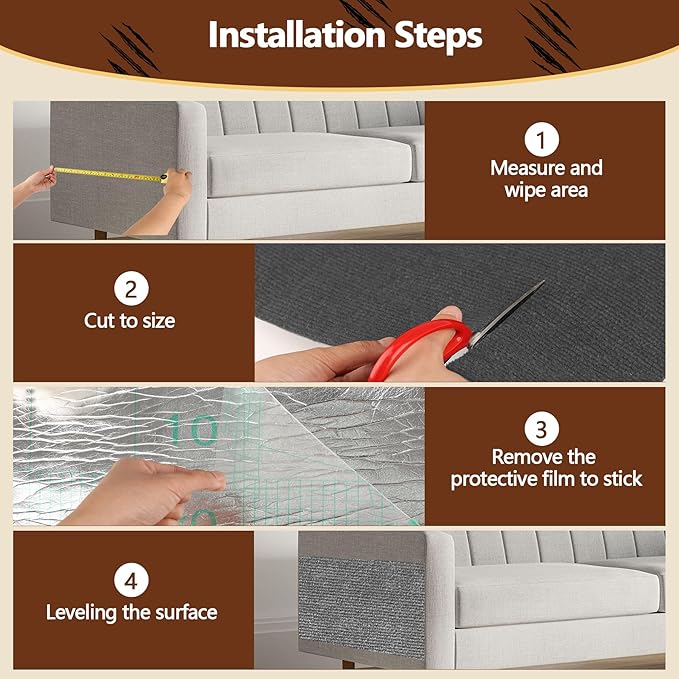 Installation Steps

1
Measure and wipe area

2
Cut to size

10

3
Remove the protective film to stick

4
Leveling the surface